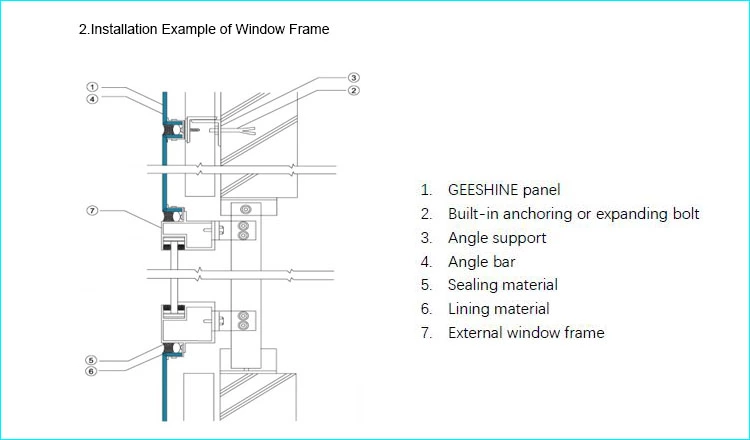 2.Installation Example of Window Frame

①
④
③
②
⑦
⑤
⑥

1. GEESHINE panel
2. Built-in anchoring or expanding bolt
3. Angle support
4. Angle bar
5. Sealing material
6. Lining material
7. External window frame